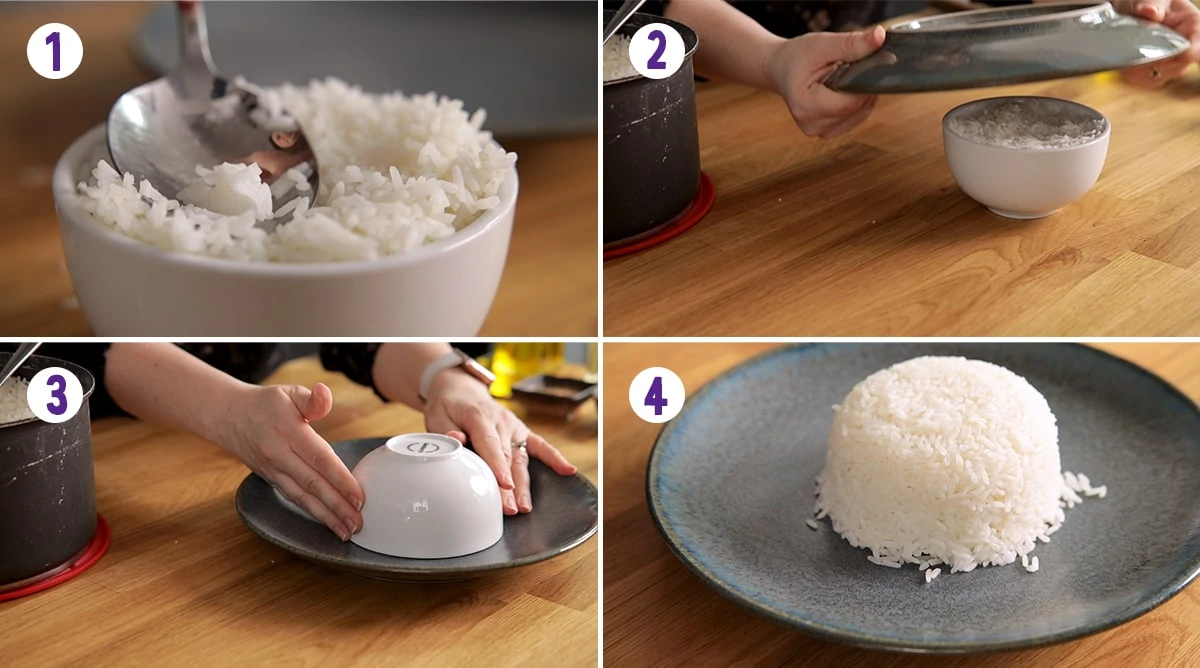 1

2

3

4